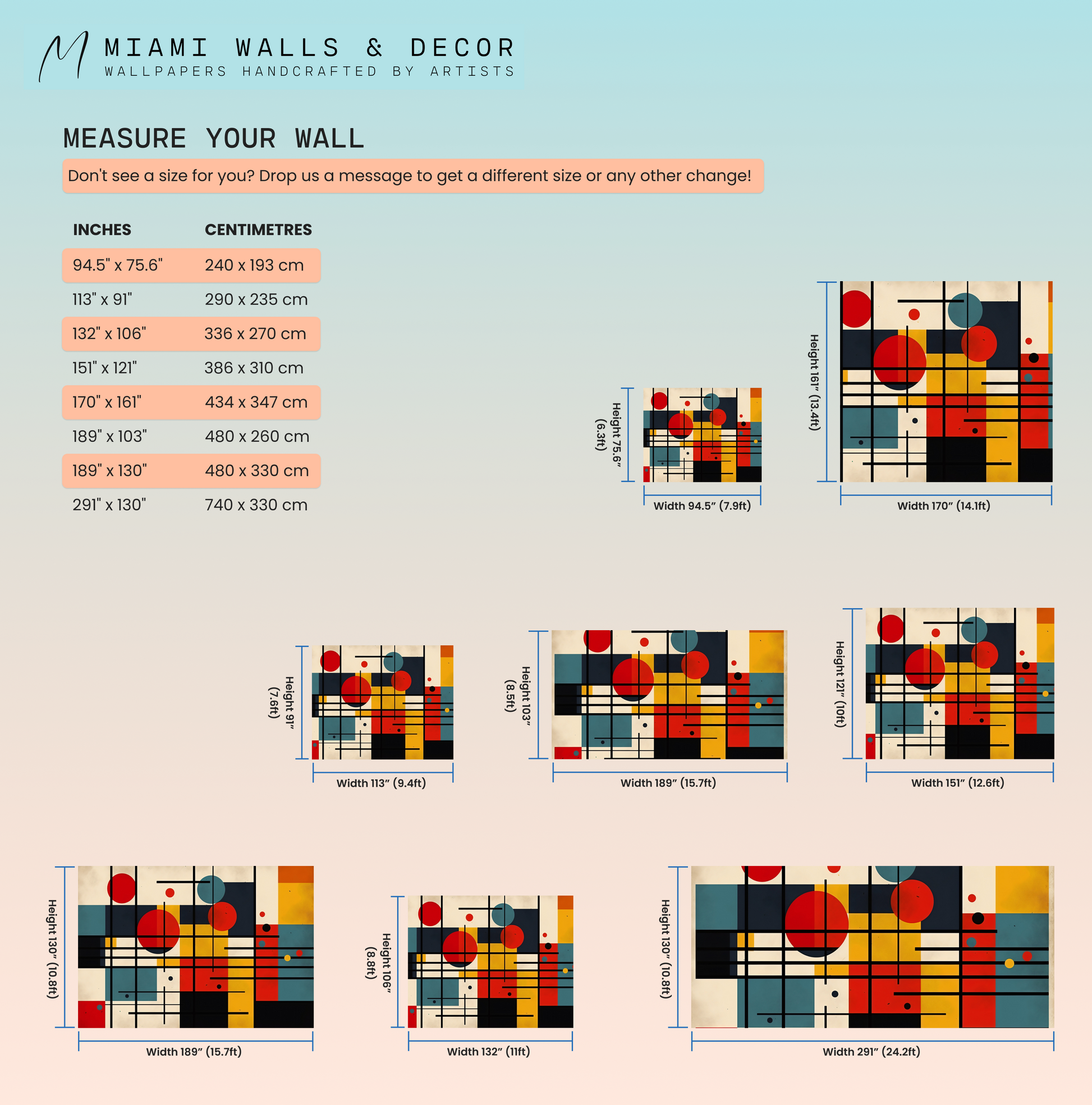 MIAMI WALLS & DECOR
WALLPAPERS HANDCRAFTED BY ARTISTS

MEASURE YOUR WALL

Don't see a size for you? Drop us a message to get a different size or any other change!

| INCHES | CENTIMETRES |
|---|---|
| 94.5" x 75.6" | 240 x 193 cm |
| 113" x 91" | 290 x 235 cm |
| 132" x 106" | 336 x 270 cm |
| 151" x 121" | 386 x 310 cm |
| 170" x 161" | 434 x 347 cm |
| 189" x 103" | 480 x 260 cm |
| 189" x 130" | 480 x 330 cm |
| 291" x 130" | 740 x 330 cm |

Height 75.6" (6.3ft)
Width 94.5" (7.9ft)

Height 161" (13.4ft)
Width 170" (14.1ft)

Height 91" (7.6ft)
Width 113" (9.4ft)

Height 103" (8.5ft)
Width 189" (15.7ft)

Height 121" (10ft)
Width 151" (12.6ft)

Height 130" (10.8ft)
Width 189" (15.7ft)

Height 106" (8.8ft)
Width 132" (11ft)

Height 130" (10.8ft)
Width 291" (24.2ft)