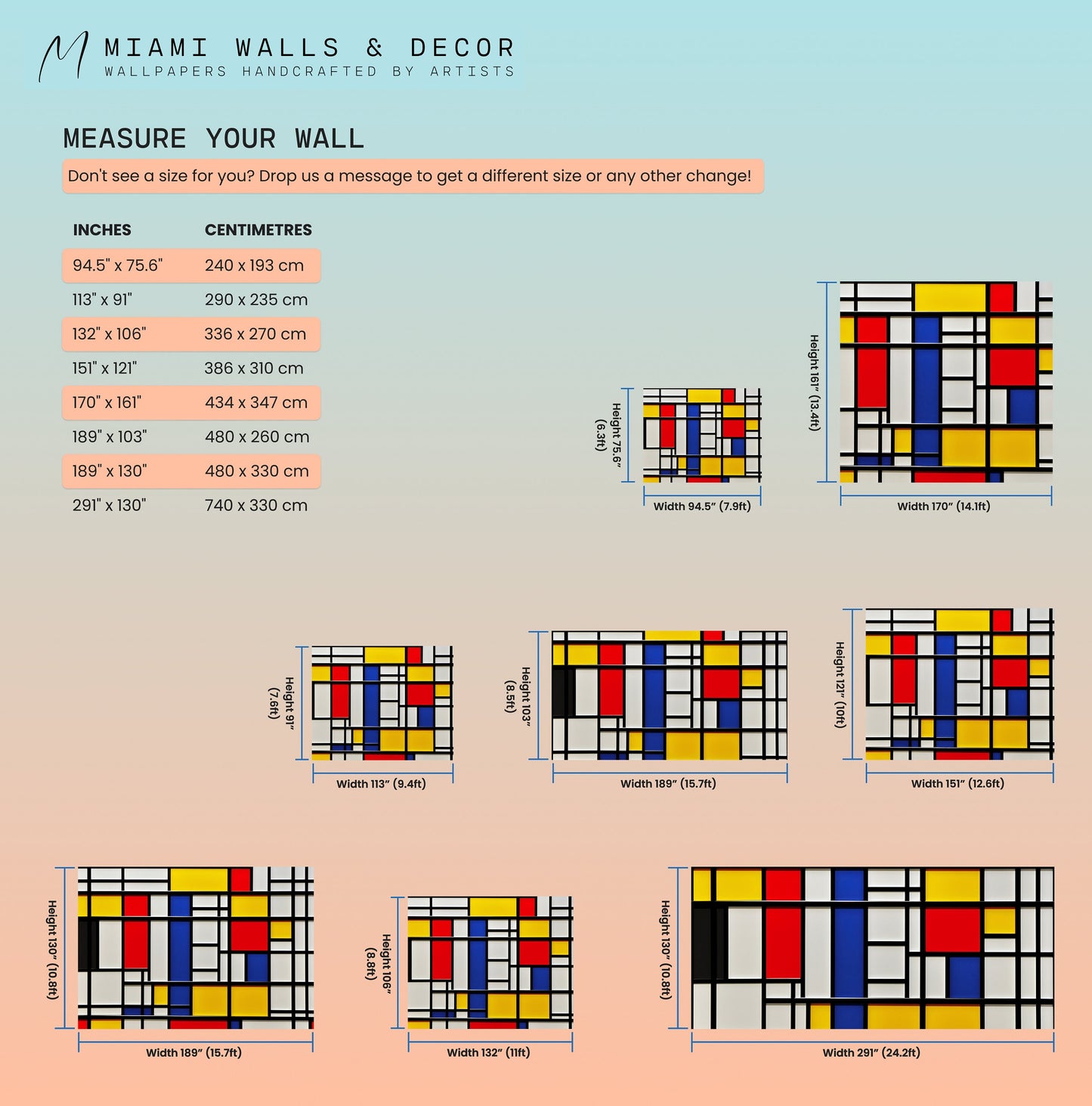 MIAMI WALLS & DECOR
WALLPAPERS HANDCRAFTED BY ARTISTS

MEASURE YOUR WALL

Don't see a size for you? Drop us a message to get a different size or any other change!

| INCHES | CENTIMETRES |
|---|---|
| 94.5" x 75.6" | 240 x 193 cm |
| 113" x 91" | 290 x 235 cm |
| 132" x 106" | 336 x 270 cm |
| 151" x 121" | 386 x 310 cm |
| 170" x 161" | 434 x 347 cm |
| 189" x 103" | 480 x 260 cm |
| 189" x 130" | 480 x 330 cm |
| 291" x 130" | 740 x 330 cm |

Height 75.6" (6.3ft)
Width 94.5" (7.9ft)

Height 161" (13.4ft)
Width 170" (14.1ft)

Height 91" (7.6ft)
Width 113" (9.4ft)

Height 103" (8.5ft)
Width 189" (15.7ft)

Height 121" (10ft)
Width 151" (12.6ft)

Height 130" (10.8ft)
Width 189" (15.7ft)

Height 106" (8.8ft)
Width 132" (11ft)

Height 130" (10.8ft)
Width 291" (24.2ft)